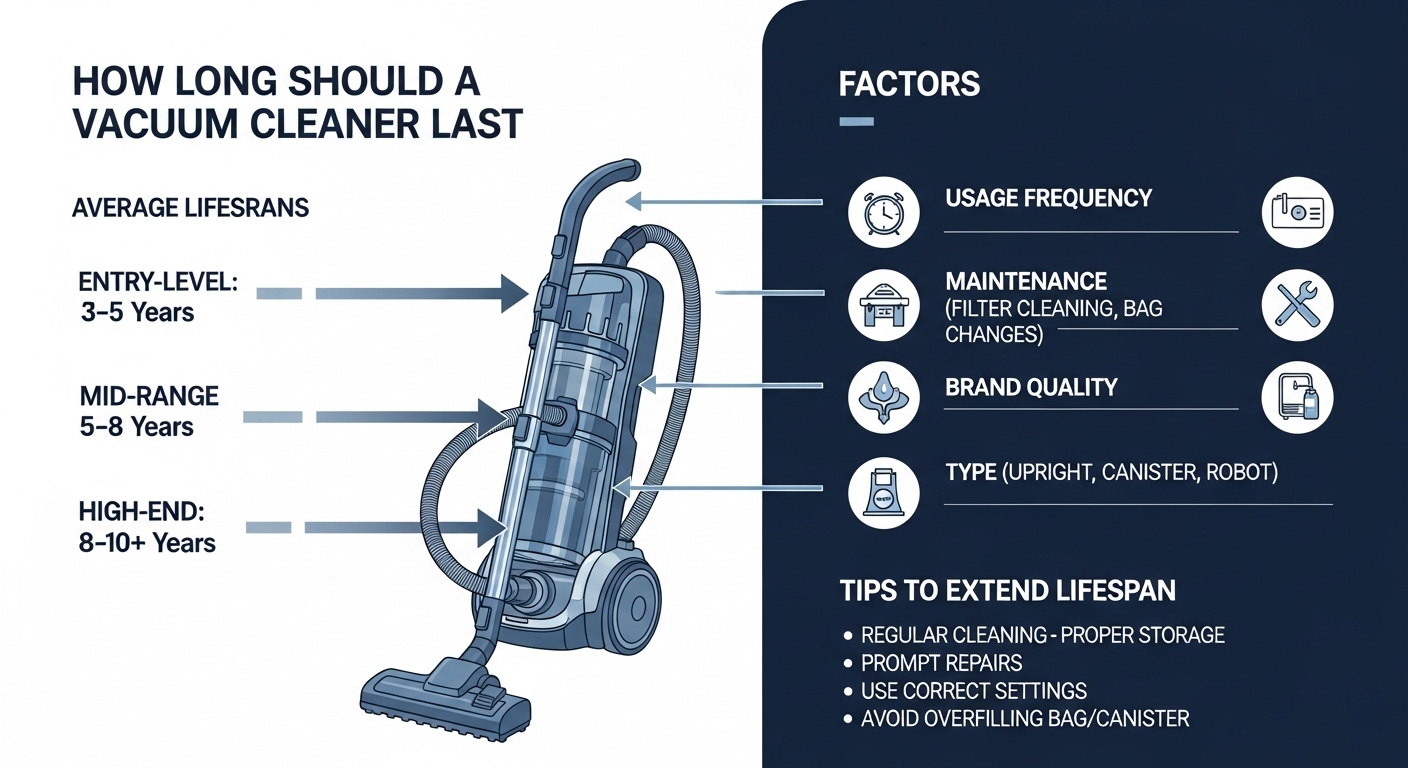 HOW LONG SHOULD A VACUUM CLEANER LAST

AVERAGE LIFESRANS

ENTRY-LEVEL:
3–5 Years

MID-RANGE
5–8 Years

HIGH-END:
8–10+ Years

FACTORS

USAGE FREQUENCY

MAINTENANCE (FILTER CLEANING, BAG CHANGES)

BRAND QUALITY

TYPE (UPRIGHT, CANISTER, ROBOT)

TIPS TO EXTEND LIFESPAN

• REGULAR CLEANING - PROPER STORAGE
• PROMPT REPAIRS
• USE CORRECT SETTINGS
• AVOID OVERFILLING BAG/CANISTER