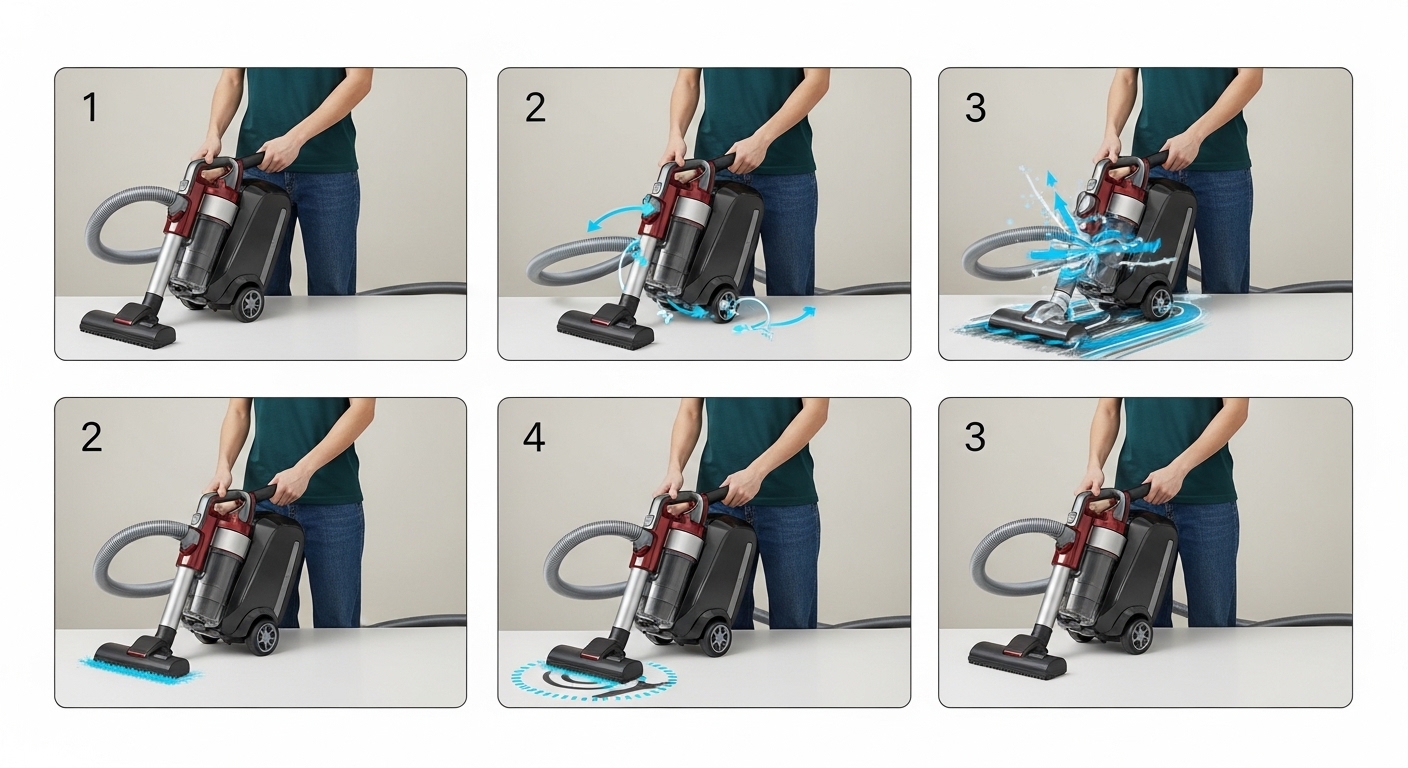 1

2

3

2

4

3