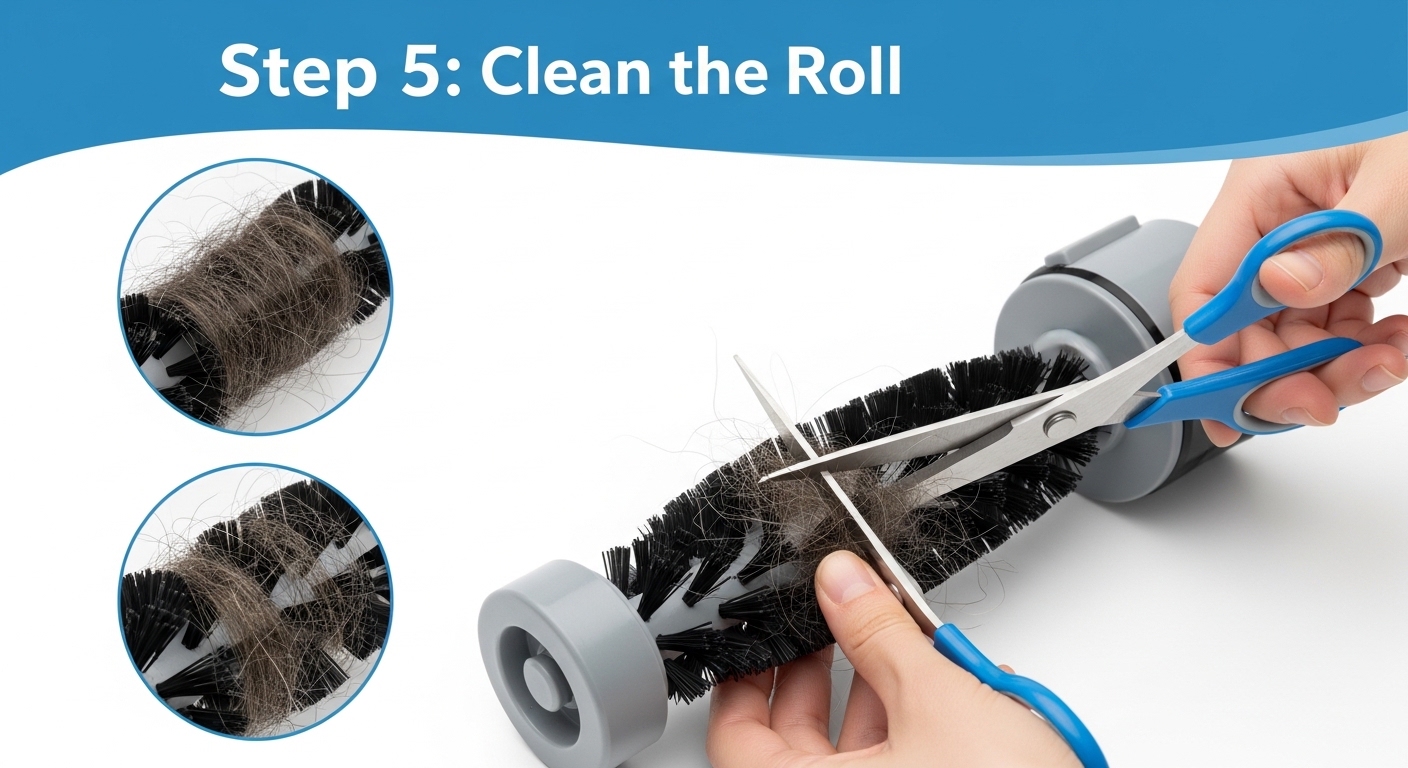 Step 5: Clean the Roll